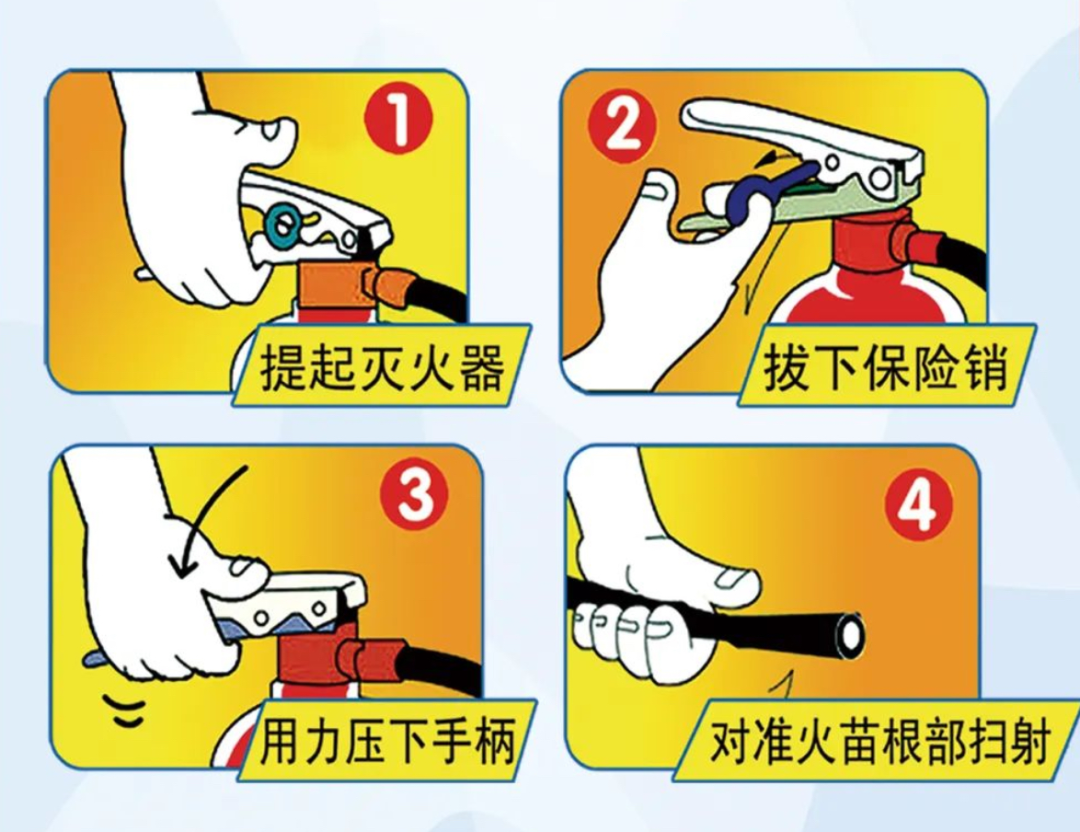 1
提起灭火器

2
拔下保险销

3
用力压下手柄

4
对准火苗根部扫射